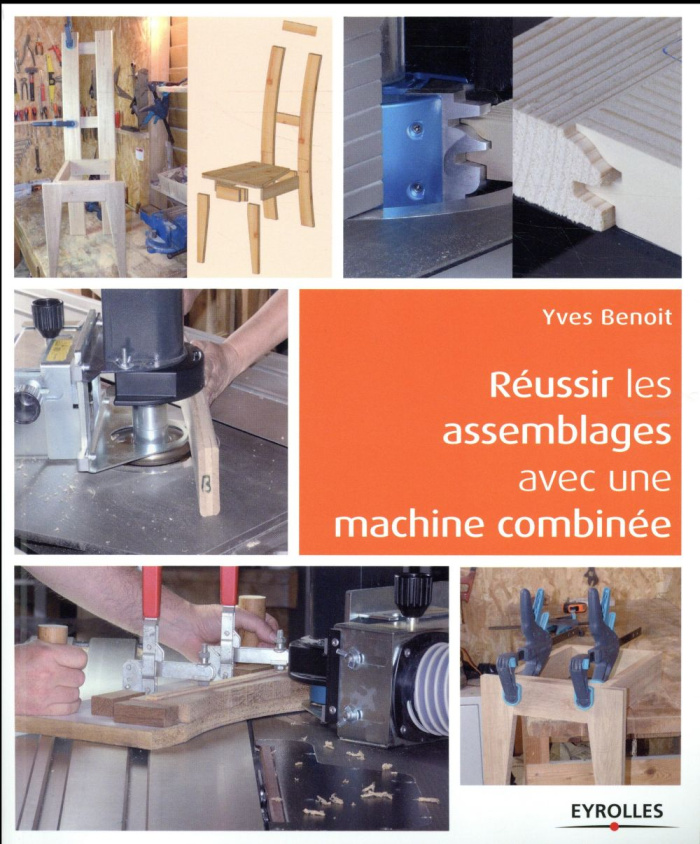 Yves Benoit

Réussir les assemblages avec une machine combinée

B

EYROLLES